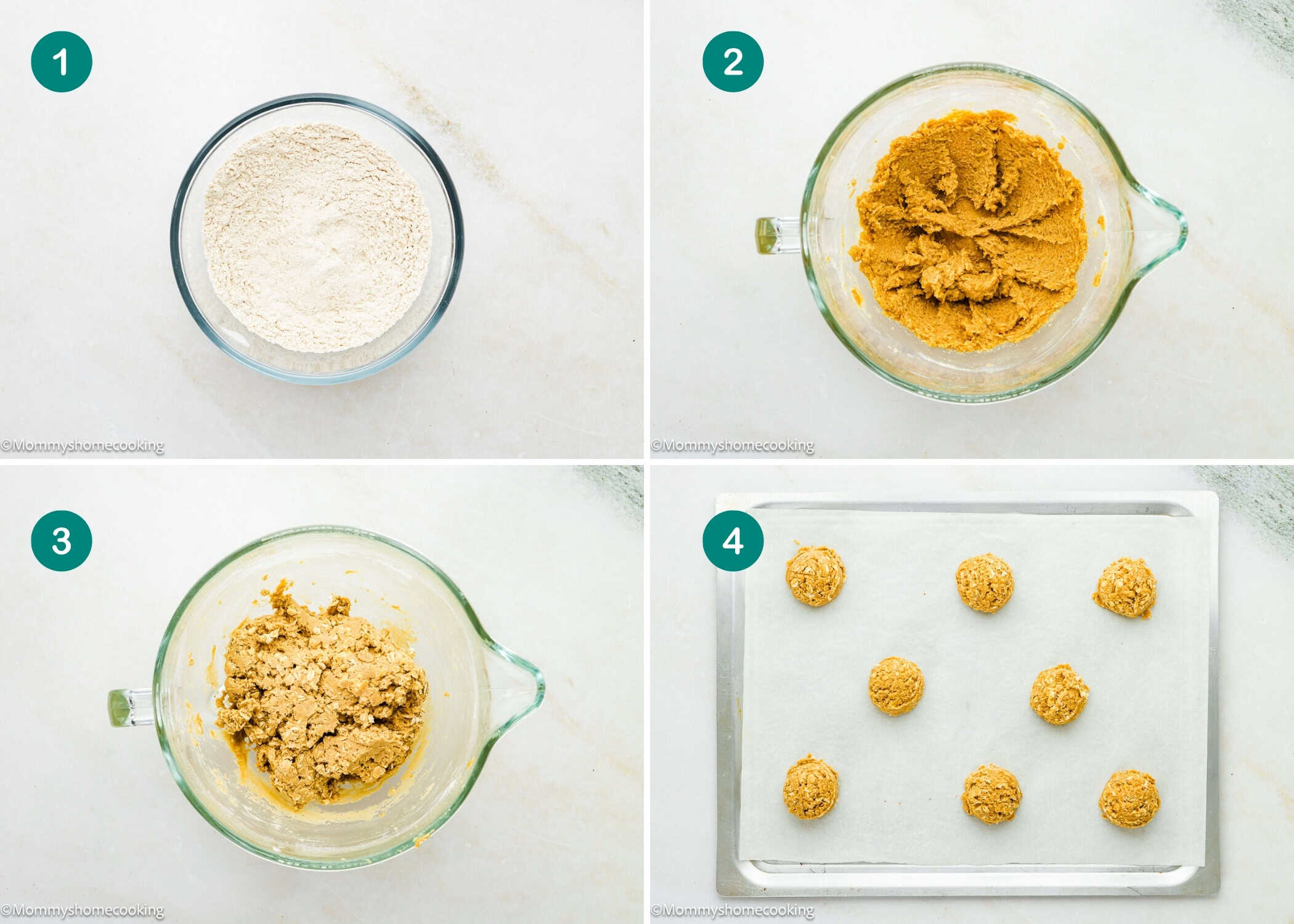 1

©Mommyshomecooking

2

©Mommyshomecooking

3

©Mommyshomecooking

4

©Mommyshomecooking