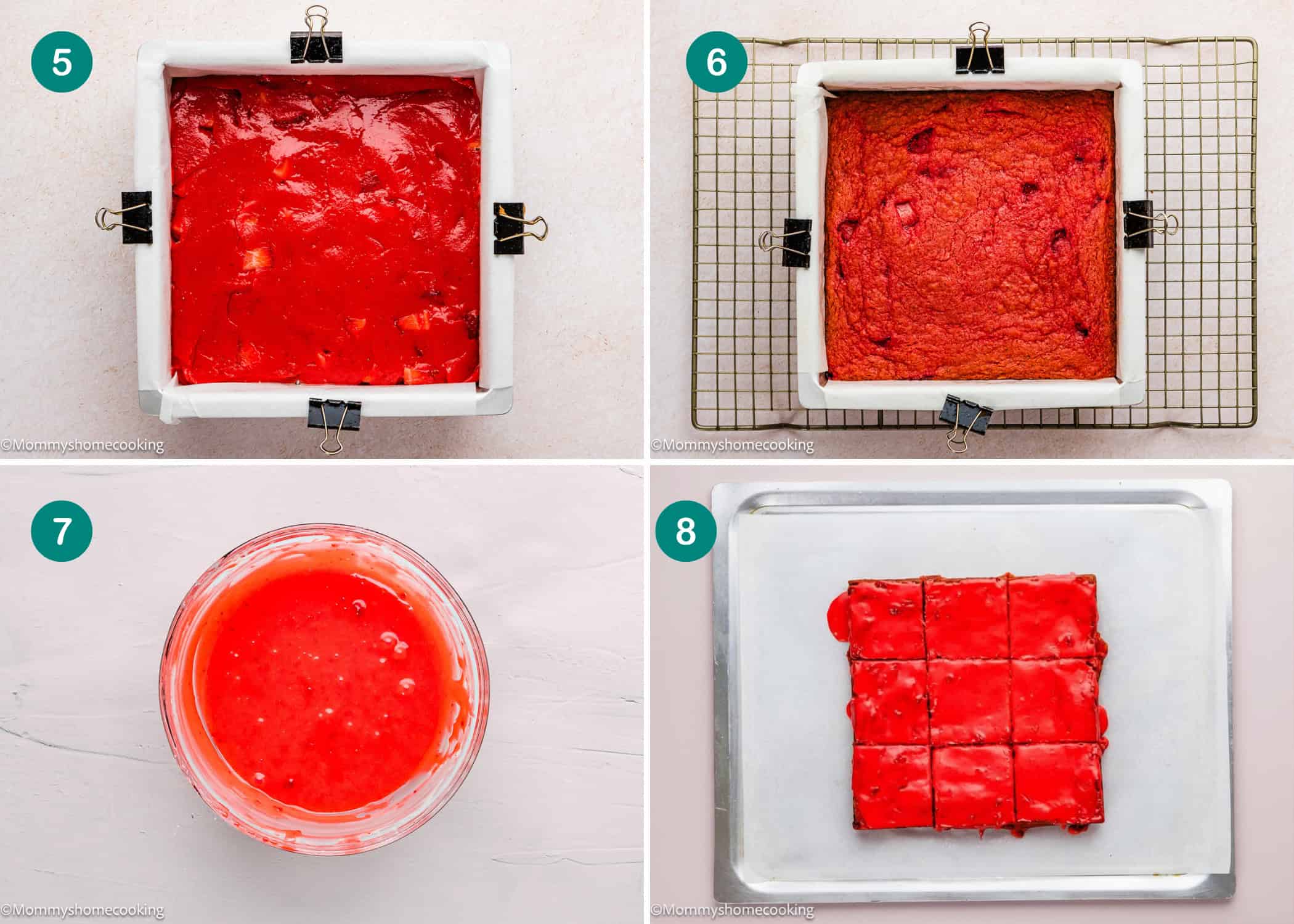 5

©Mommyshomecooking

6

©Mommyshomecooking

7

©Mommyshomecooking

8

©Mommyshomecooking